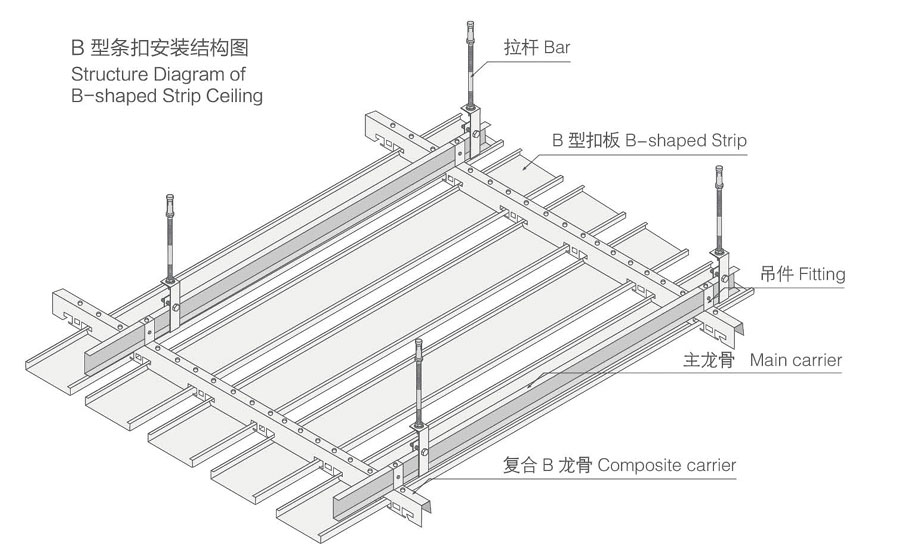 B 型条扣安装结构图
Structure Diagram of B-shaped Strip Ceiling

拉杆 Bar

B 型扣板 B-shaped Strip

吊件 Fitting

主龙骨 Main carrier

复合 B 龙骨 Composite carrier